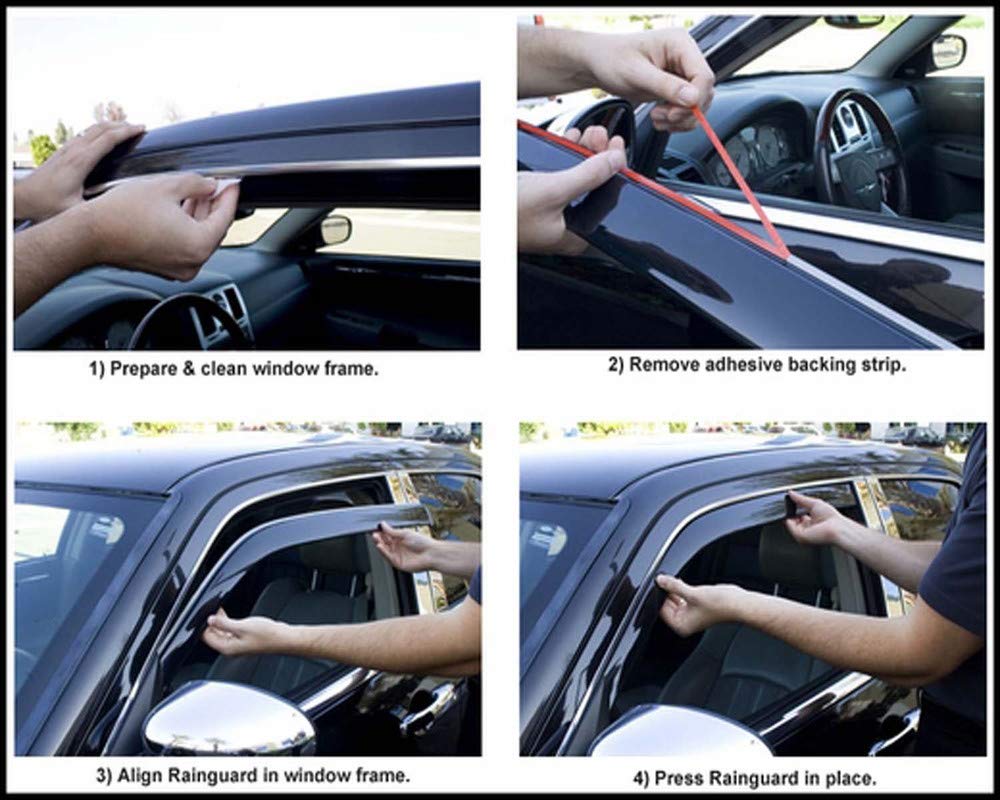 1) Prepare & clean window frame.

2) Remove adhesive backing strip.

3) Align Rainguard in window frame.

4) Press Rainguard in place.